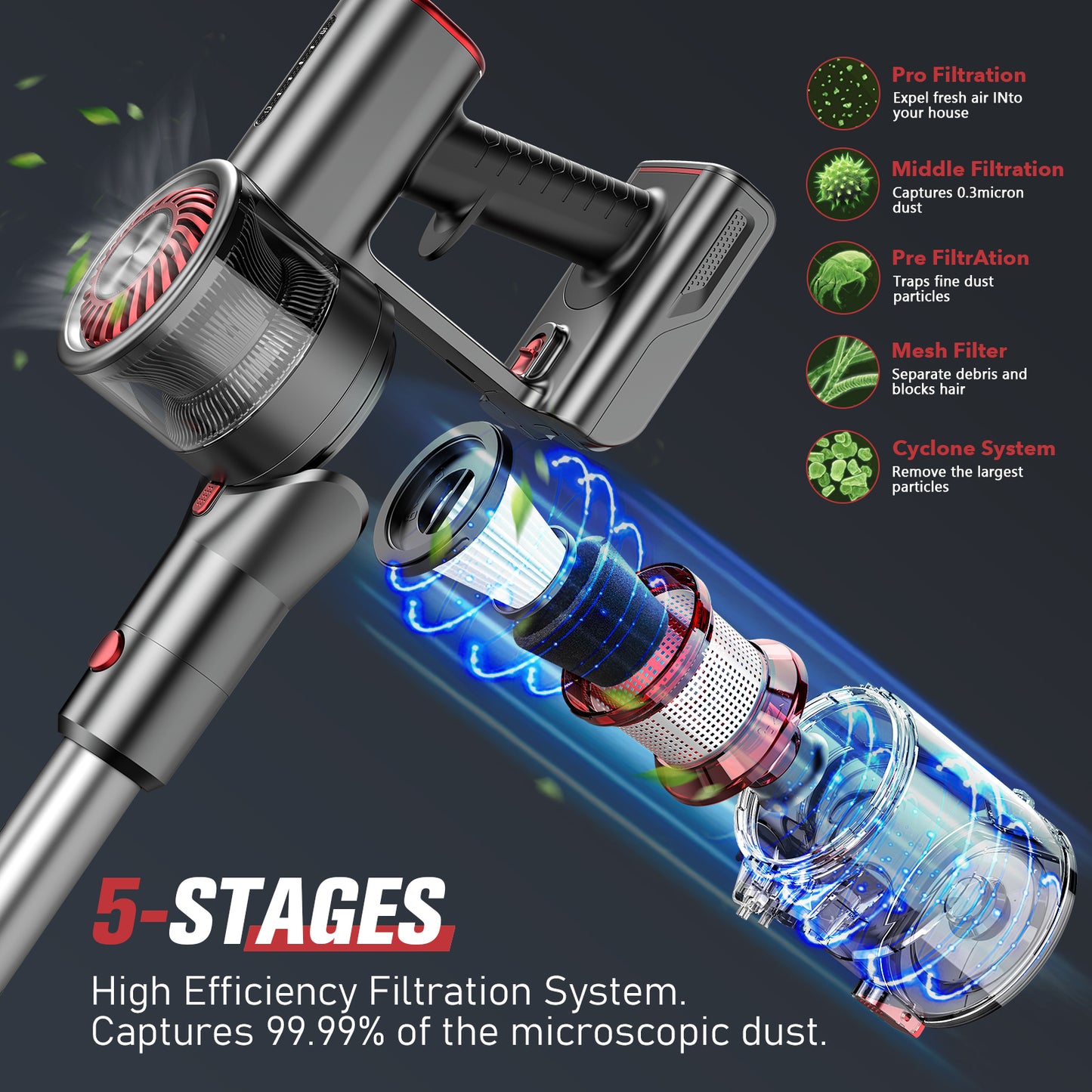 Pro Filtration
Expel fresh air INto your house

Middle Filtration
Captures 0.3micron dust

Pre FiltrAtion
Traps fine dust particles

Mesh Filter
Separate debris and blocks hair

Cyclone System
Remove the largest particles

5-STAGES

High Efficiency Filtration System.
Captures 99.99% of the microscopic dust.