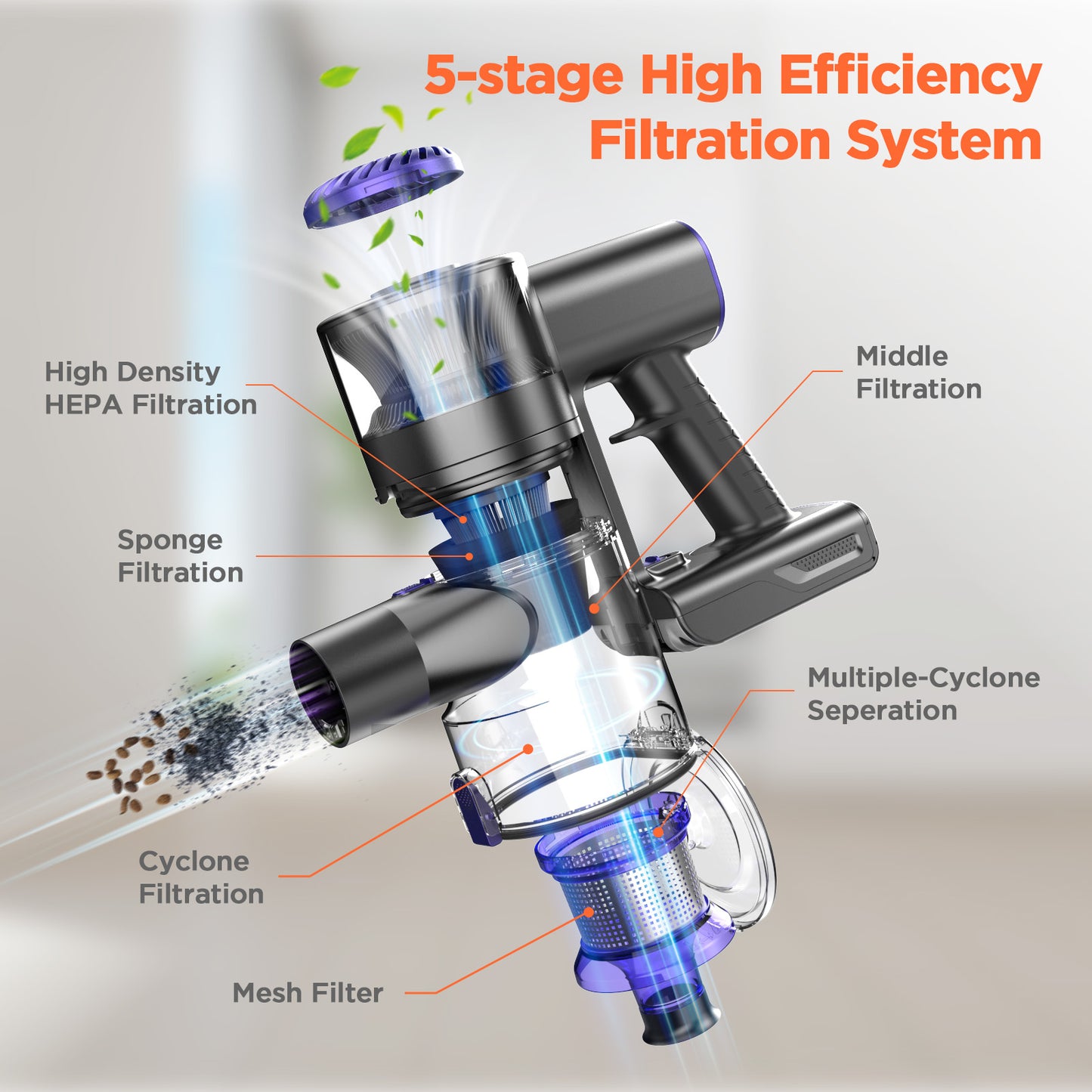 5-stage High Efficiency Filtration System

High Density HEPA Filtration

Middle Filtration

Sponge Filtration

Multiple-Cyclone Seperation

Cyclone Filtration

Mesh Filter