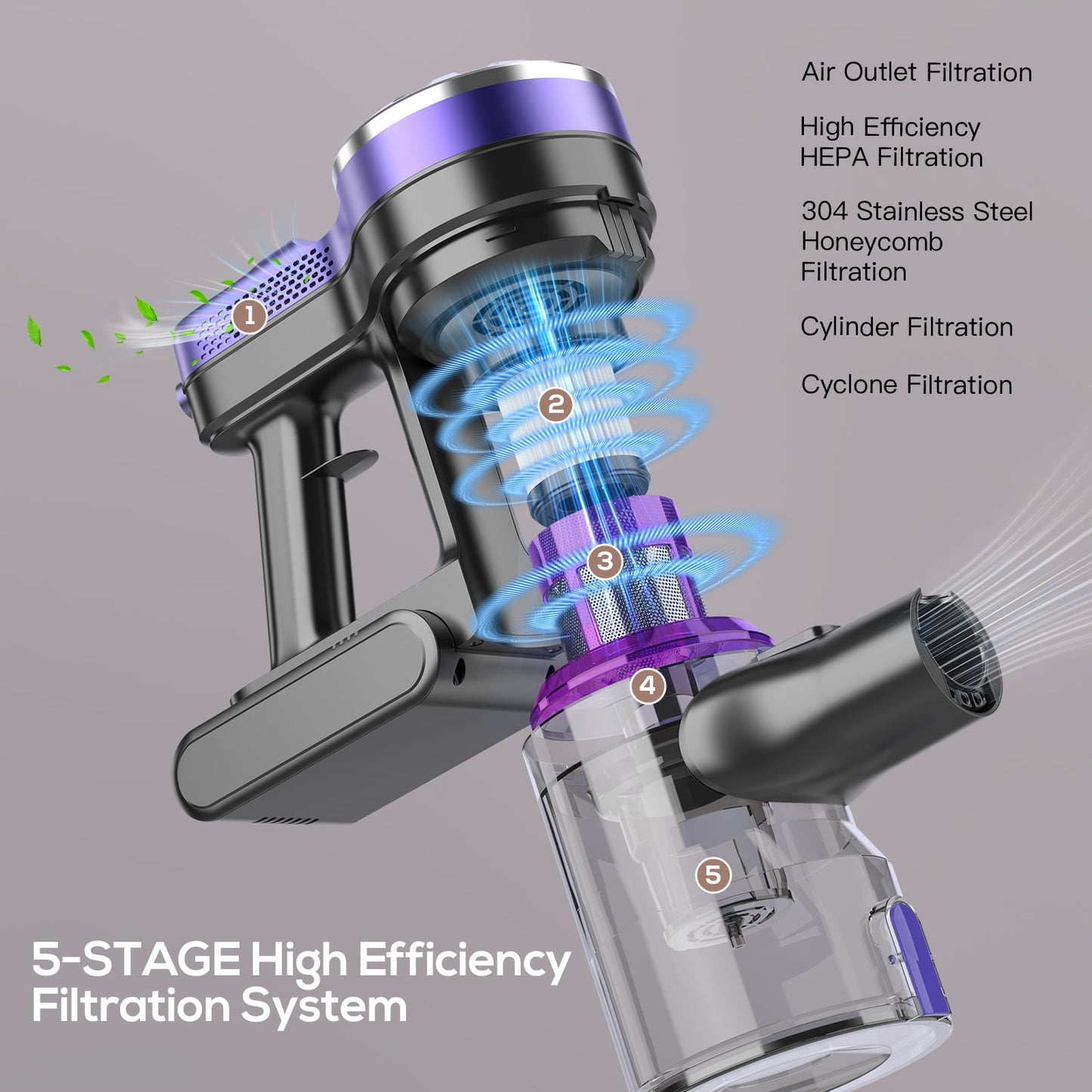 Air Outlet Filtration

High Efficiency HEPA Filtration

304 Stainless Steel Honeycomb Filtration

Cylinder Filtration

Cyclone Filtration

1

2

3

4

5

5-STAGE High Efficiency Filtration System